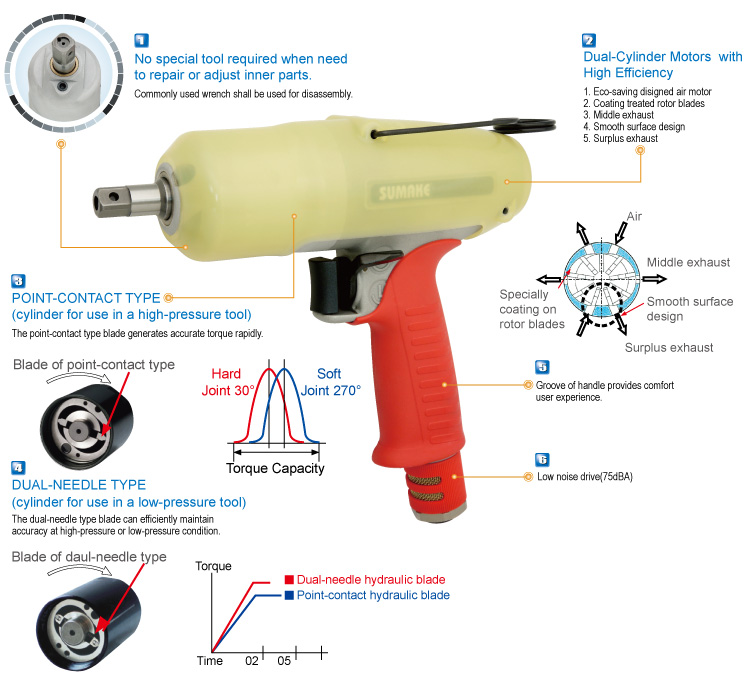 1
No special tool required when need to repair or adjust inner parts.
Commonly used wrench shall be used for disassembly.

2
Dual-Cylinder Motors with High Efficiency
1. Eco-saving disigned air motor
2. Coating treated rotor blades
3. Middle exhaust
4. Smooth surface design
5. Surplus exhaust

SUMAKE

Air
Middle exhaust
Specially coating on rotor blades
Smooth surface design
Surplus exhaust

3
POINT-CONTACT TYPE
(cylinder for use in a high-pressure tool)
The point-contact type blade generates accurate torque rapidly.

Blade of point-contact type

Hard Joint 30°
Soft Joint 270°
Torque Capacity

5
Groove of handle provides comfort user experience.

6
Low noise drive(75dBA)

4
DUAL-NEEDLE TYPE
(cylinder for use in a low-pressure tool)
The dual-needle type blade can efficiently maintain accuracy at high-pressure or low-pressure condition.

Blade of daul-needle type

Torque
Dual-needle hydraulic blade
Point-contact hydraulic blade
Time 02 05