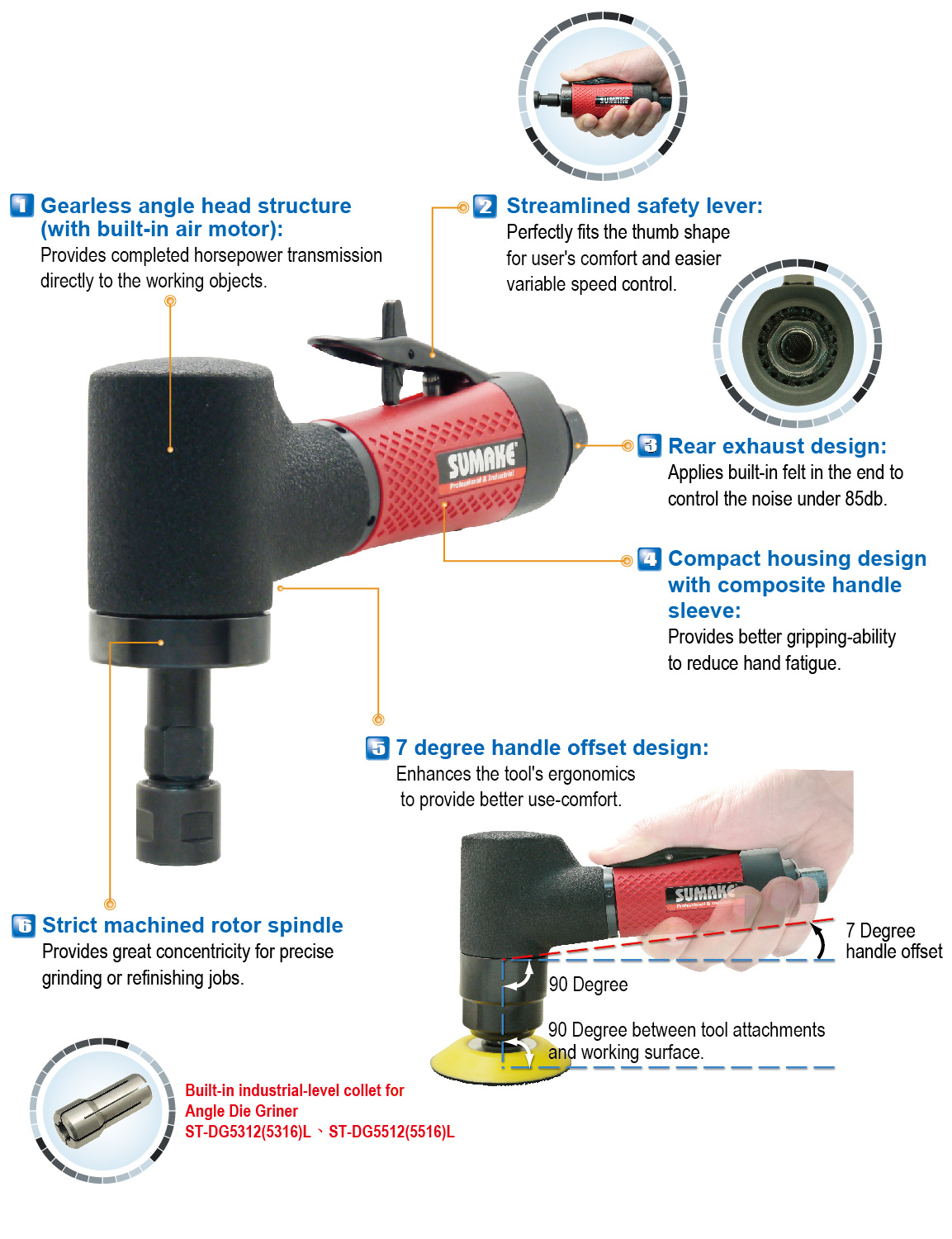 SUMAKE

1 Gearless angle head structure (with built-in air motor):
Provides completed horsepower transmission directly to the working objects.

2 Streamlined safety lever:
Perfectly fits the thumb shape for user's comfort and easier variable speed control.

SUMAKE
Professional & Industrial

3 Rear exhaust design:
Applies built-in felt in the end to control the noise under 85db.

4 Compact housing design with composite handle sleeve:
Provides better gripping-ability to reduce hand fatigue.

5 7 degree handle offset design:
Enhances the tool's ergonomics to provide better use-comfort.

SUMAKE
Professional & Industrial

7 Degree handle offset

90 Degree

90 Degree between tool attachments and working surface.

6 Strict machined rotor spindle
Provides great concentricity for precise grinding or refinishing jobs.

Built-in industrial-level collet for Angle Die Griner
ST-DG5312(5316)L 、ST-DG5512(5516)L