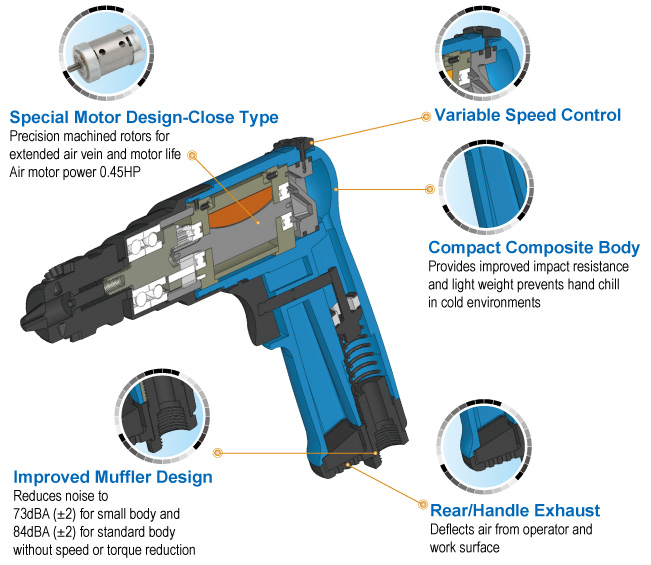 Special Motor Design-Close Type
Precision machined rotors for extended air vein and motor life
Air motor power 0.45HP

Variable Speed Control

Compact Composite Body
Provides improved impact resistance and light weight prevents hand chill in cold environments

Improved Muffler Design
Reduces noise to 73dBA (±2) for small body and 84dBA (±2) for standard body without speed or torque reduction

Rear/Handle Exhaust
Deflects air from operator and work surface