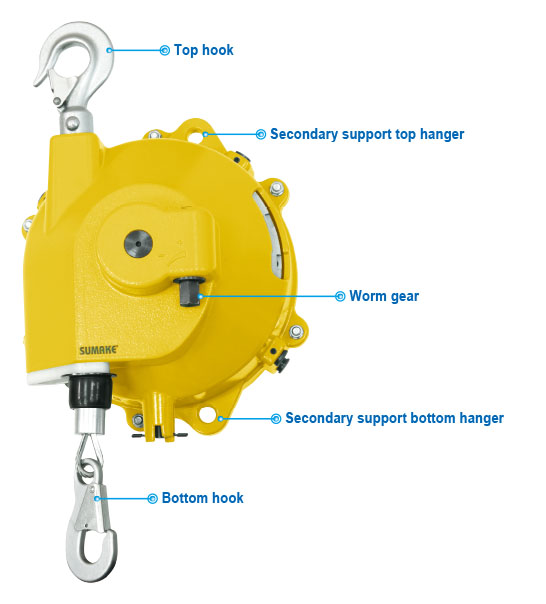 Top hook

Secondary support top hanger

Worm gear

SUMAKE

Secondary support bottom hanger

Bottom hook