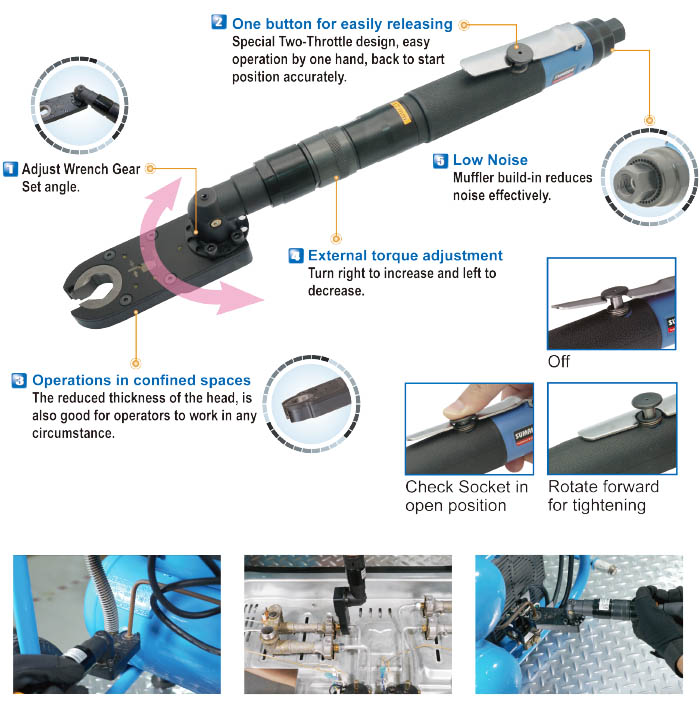 2 One button for easily releasing
Special Two-Throttle design, easy operation by one hand, back to start position accurately.

1 Adjust Wrench Gear Set angle.

5 Low Noise
Muffler build-in reduces noise effectively.

4 External torque adjustment
Turn right to increase and left to decrease.

3 Operations in confined spaces
The reduced thickness of the head, is also good for operators to work in any circumstance.

Off

Check Socket in open position

Rotate forward for tightening