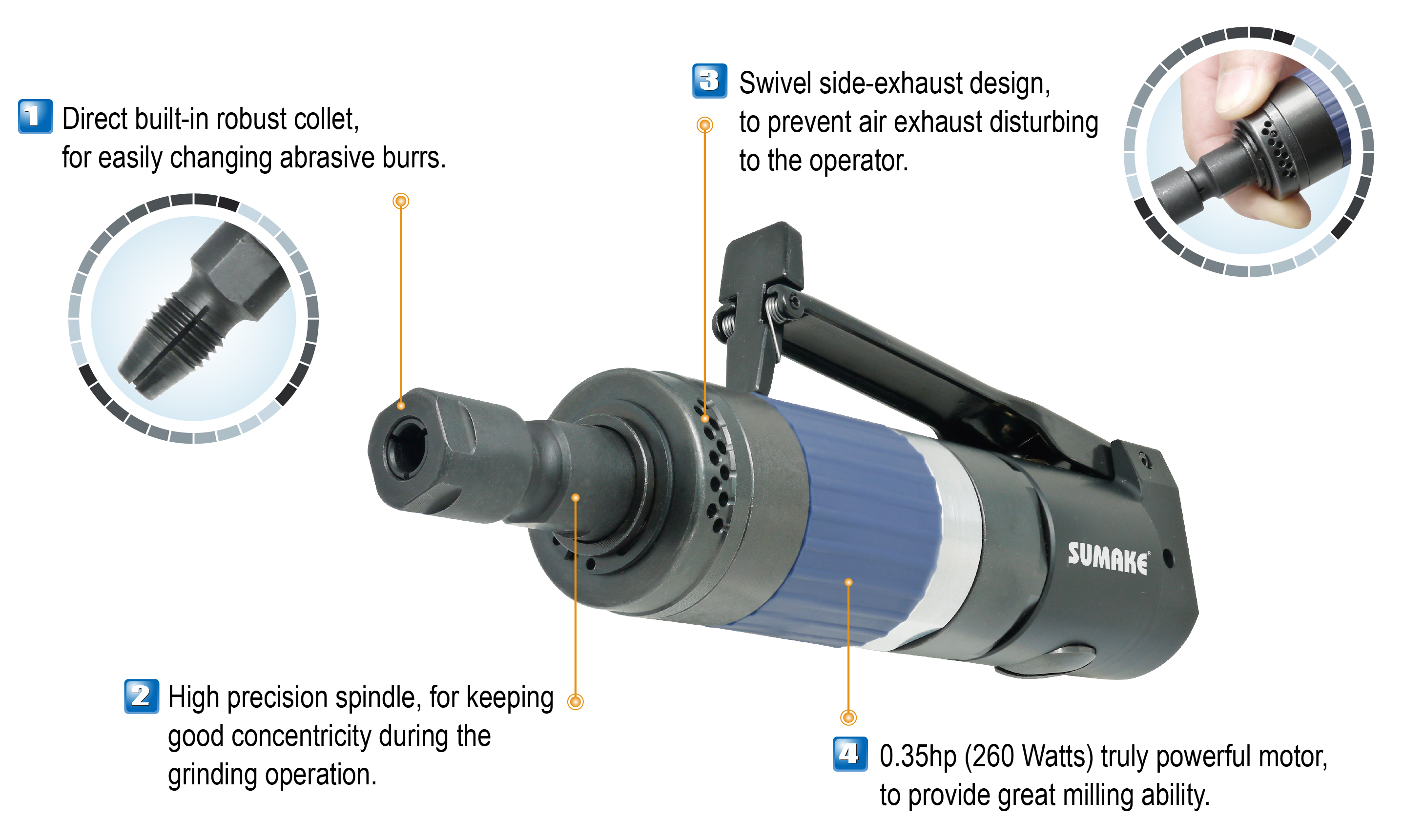 1 Direct built-in robust collet, for easily changing abrasive burrs.

3 Swivel side-exhaust design, to prevent air exhaust disturbing to the operator.

SUMAKE

2 High precision spindle, for keeping good concentricity during the grinding operation.

4 0.35hp (260 Watts) truly powerful motor, to provide great milling ability.